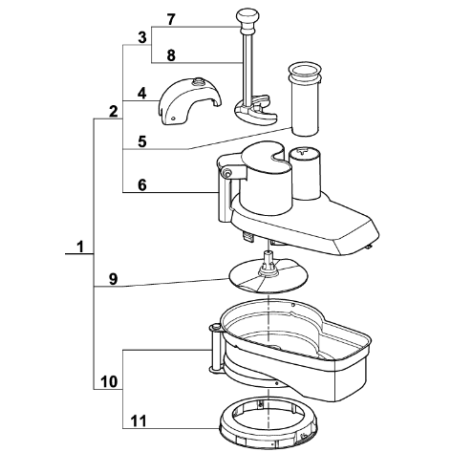 7
3
8
4
2
5
6
1
9
10
11