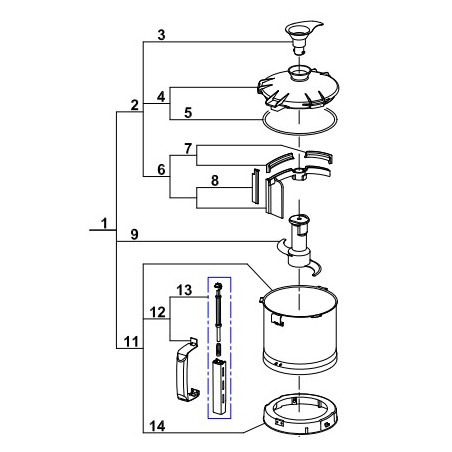 3
2
4
5
7
6
8
1
9
13
12
11
14