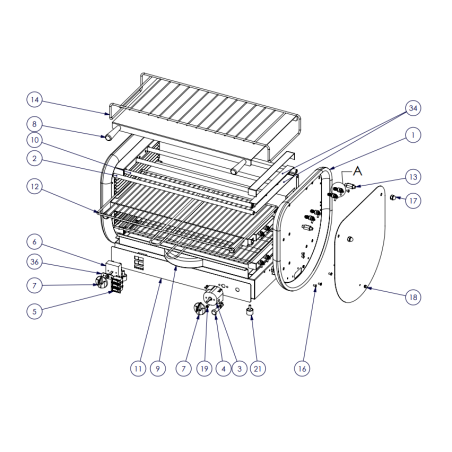 14
8
10
2
12
6
36
7
5
34
1
A
13
17
18
11
9
7
19
4
3
21
16