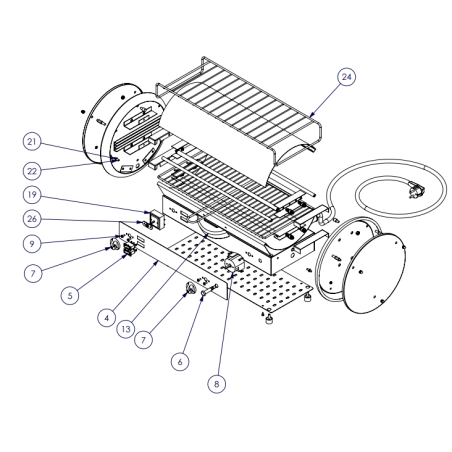 24
21
22
19
26
9
7
5
4
13
7
6
8