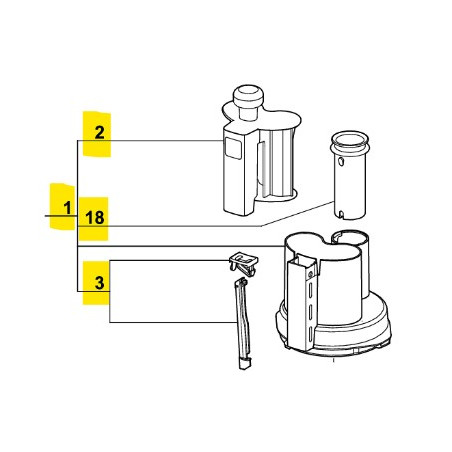 2
1
18
3